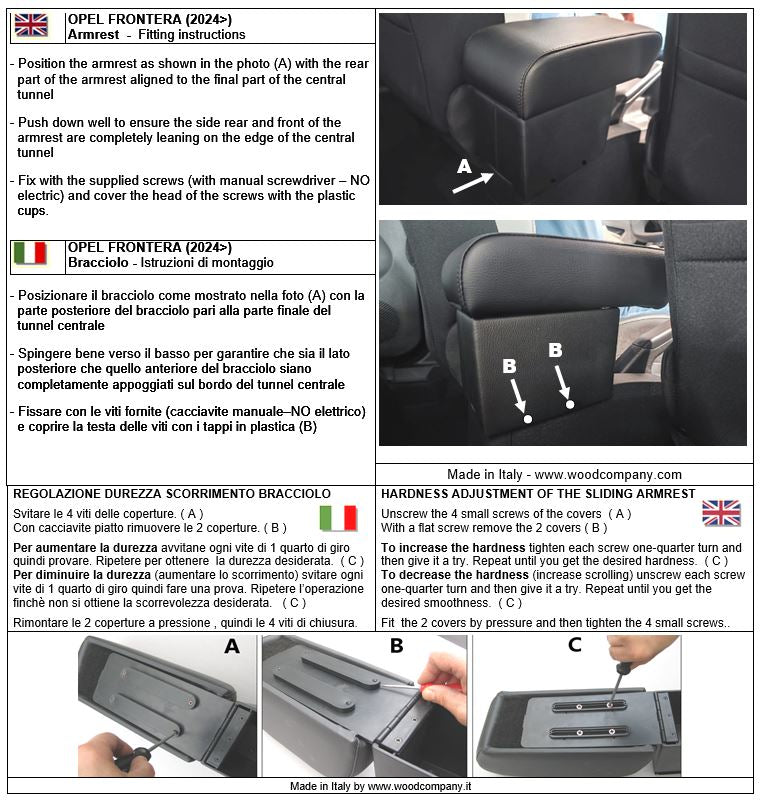 OPEL FRONTERA (2024>)
Armrest - Fitting instructions

- Position the armrest as shown in the photo (A) with the rear part of the armrest aligned to the final part of the central tunnel

- Push down well to ensure the side rear and front of the armrest are completely leaning on the edge of the central tunnel

- Fix with the supplied screws (with manual screwdriver – NO electric) and cover the head of the screws with the plastic cups.

OPEL FRONTERA (2024>)
Bracciolo - Istruzioni di montaggio

- Posizionare il bracciolo come mostrato nella foto (A) con la parte posteriore del bracciolo pari alla parte finale del tunnel centrale

- Spingere bene verso il basso per garantire che sia il lato posteriore che quello anteriore del bracciolo siano completamente appoggiati sul bordo del tunnel centrale

- Fissare con le viti fornite (cacciavite manuale–NO elettrico) e coprire la testa delle viti con i tappi in plastica (B)

A

B

B

Made in Italy - www.woodcompany.com

REGOLAZIONE DUREZZA SCORRIMENTO BRACCIOLO

Svitare le 4 viti delle coperture. ( A )
Con cacciavite piatto rimuovere le 2 coperture. ( B )

Per aumentare la durezza avvitane ogni vite di 1 quarto di giro quindi provare. Ripetere per ottenere la durezza desiderata. ( C )
Per diminuire la durezza (aumentare lo scorrimento) svitare ogni vite di 1 quarto di giro quindi fare una prova. Ripetere l'operazione finchè non si ottiene la scorrevolezza desiderata. ( C )

Rimontare le 2 coperture a pressione , quindi le 4 viti di chiusura.

HARDNESS ADJUSTMENT OF THE SLIDING ARMREST

Unscrew the 4 small screws of the covers ( A )
With a flat screw remove the 2 covers ( B )

To increase the hardness tighten each screw one-quarter turn and then give it a try. Repeat until you get the desired hardness. ( C )
To decrease the hardness (increase scrolling) unscrew each screw one-quarter turn and then give it a try. Repeat until you get the desired smoothness. ( C )

Fit the 2 covers by pressure and then tighten the 4 small screws..

A

B

C

Made in Italy by www.woodcompany.it