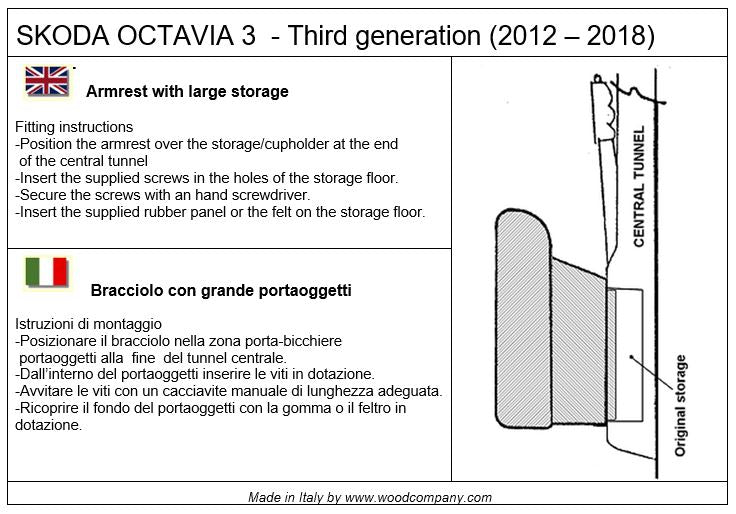 SKODA OCTAVIA 3  - Third generation (2012 – 2018)

Armrest with large storage

Fitting instructions
-Position the armrest over the storage/cupholder at the end of the central tunnel
-Insert the supplied screws in the holes of the storage floor.
-Secure the screws with an hand screwdriver.
-Insert the supplied rubber panel or the felt on the storage floor.

Bracciolo con grande portaoggetti

Istruzioni di montaggio
-Posizionare il bracciolo nella zona porta-bicchiere portaoggetti alla fine del tunnel centrale.
-Dall'interno del portaoggetti inserire le viti in dotazione.
-Avvitare le viti con un cacciavite manuale di lunghezza adeguata.
-Ricoprire il fondo del portaoggetti con la gomma o il feltro in dotazione.

CENTRAL TUNNEL

Original storage

Made in Italy by www.woodcompany.com