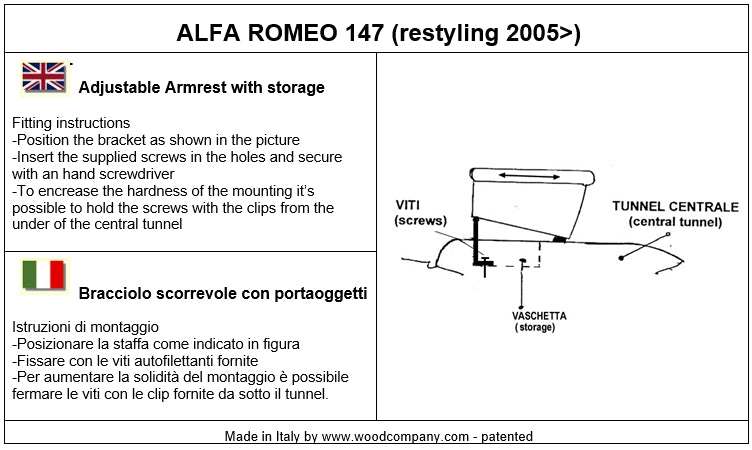 ALFA ROMEO 147 (restyling 2005>)

Adjustable Armrest with storage

Fitting instructions
-Position the bracket as shown in the picture
-Insert the supplied screws in the holes and secure with an hand screwdriver
-To encrease the hardness of the mounting it's possible to hold the screws with the clips from the under of the central tunnel

Bracciolo scorrevole con portaoggetti

Istruzioni di montaggio
-Posizionare la staffa come indicato in figura
-Fissare con le viti autofilettanti fornite
-Per aumentare la solidità del montaggio è possibile fermare le viti con le clip fornite da sotto il tunnel.

VITI
(screws)

TUNNEL CENTRALE
(central tunnel)

VASCHETTA
(storage)

Made in Italy by www.woodcompany.com - patented