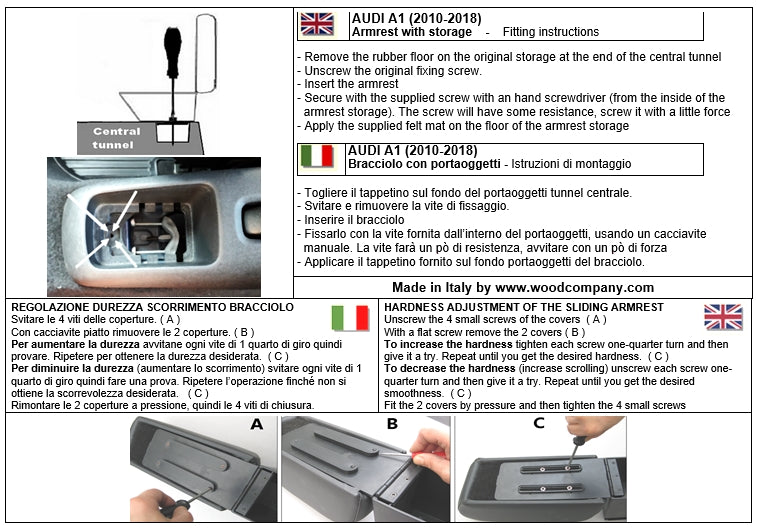 Central tunnel

AUDI A1 (2010-2018)
Armrest with storage - Fitting instructions

- Remove the rubber floor on the original storage at the end of the central tunnel
- Unscrew the original fixing screw.
- Insert the armrest
- Secure with the supplied screw with an hand screwdriver (from the inside of the armrest storage). The screw will have some resistance, screw it with a little force
- Apply the supplied felt mat on the floor of the armrest storage

AUDI A1 (2010-2018)
Bracciolo con portaoggetti - Istruzioni di montaggio

- Togliere il tappetino sul fondo del portaoggetti tunnel centrale.
- Svitare e rimuovere la vite di fissaggio.
- Inserire il bracciolo
- Fissarlo con la vite fornita dall'interno del portaoggetti, usando un cacciavite manuale. La vite farà un pò di resistenza, avvitare con un pò di forza
- Applicare il tappetino fornito sul fondo portaoggetti del bracciolo.

Made in Italy by www.woodcompany.com

REGOLAZIONE DUREZZA SCORRIMENTO BRACCIOLO
Svitare le 4 viti delle coperture. ( A )
Con cacciavite piatto rimuovere le 2 coperture. ( B )
Per aumentare la durezza avvitane ogni vite di 1 quarto di giro quindi provare. Ripetere per ottenere la durezza desiderata. ( C )
Per diminuire la durezza (aumentare lo scorrimento) svitare ogni vite di 1 quarto di giro quindi fare una prova. Ripetere l'operazione finché non si ottiene la scorrevolezza desiderata. ( C )
Rimontare le 2 coperture a pressione, quindi le 4 viti di chiusura.

HARDNESS ADJUSTMENT OF THE SLIDING ARMREST
Unscrew the 4 small screws of the covers ( A )
With a flat screw remove the 2 covers ( B )
To increase the hardness tighten each screw one-quarter turn and then give it a try. Repeat until you get the desired hardness. ( C )
To decrease the hardness (increase scrolling) unscrew each screw one-quarter turn and then give it a try. Repeat until you get the desired smoothness. ( C )
Fit the 2 covers by pressure and then tighten the 4 small screws

A

B

C