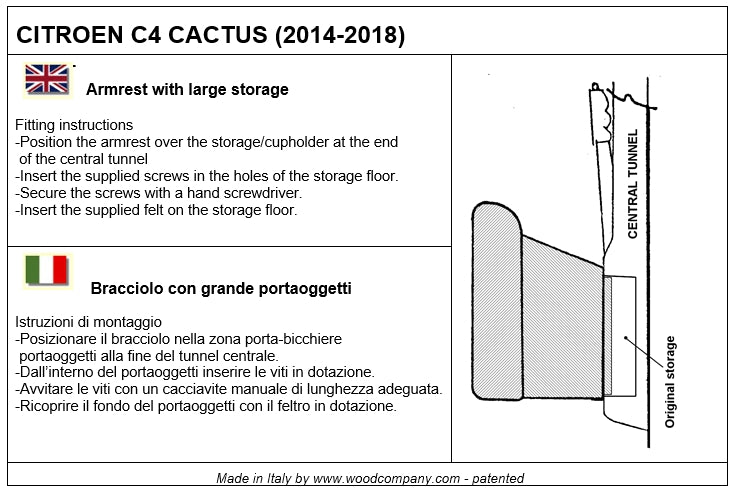 CITROEN C4 CACTUS (2014-2018)

Armrest with large storage

Fitting instructions
-Position the armrest over the storage/cupholder at the end of the central tunnel
-Insert the supplied screws in the holes of the storage floor.
-Secure the screws with a hand screwdriver.
-Insert the supplied felt on the storage floor.

Bracciolo con grande portaoggetti

Istruzioni di montaggio
-Posizionare il bracciolo nella zona porta-bicchiere portaoggetti alla fine del tunnel centrale.
-Dall'interno del portaoggetti inserire le viti in dotazione.
-Avvitare le viti con un cacciavite manuale di lunghezza adeguata.
-Ricoprire il fondo del portaoggetti con il feltro in dotazione.

CENTRAL TUNNEL

Original storage

Made in Italy by www.woodcompany.com - patented