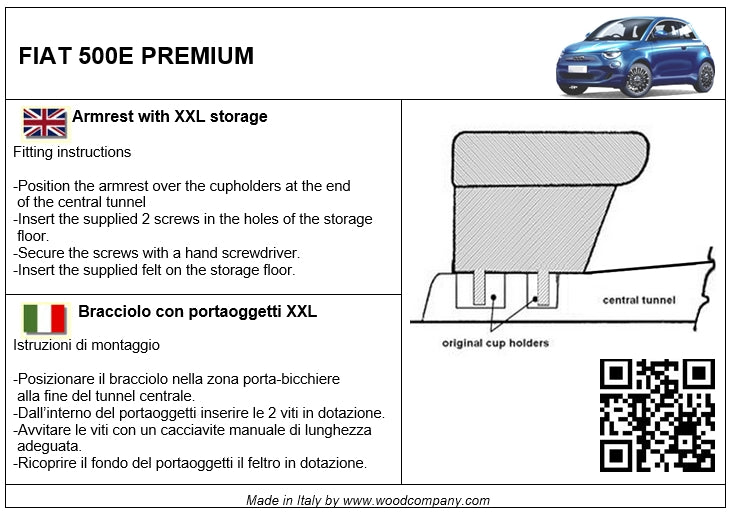 FIAT 500E PREMIUM

Armrest with XXL storage

Fitting instructions

-Position the armrest over the cupholders at the end of the central tunnel
-Insert the supplied 2 screws in the holes of the storage floor.
-Secure the screws with a hand screwdriver.
-Insert the supplied felt on the storage floor.

Bracciolo con portaoggetti XXL

Istruzioni di montaggio

-Posizionare il bracciolo nella zona porta-bicchiere alla fine del tunnel centrale.
-Dall'interno del portaoggetti inserire le 2 viti in dotazione.
-Avvitare le viti con un cacciavite manuale di lunghezza adeguata.
-Ricoprire il fondo del portaoggetti il feltro in dotazione.

central tunnel

original cup holders

Made in Italy by www.woodcompany.com