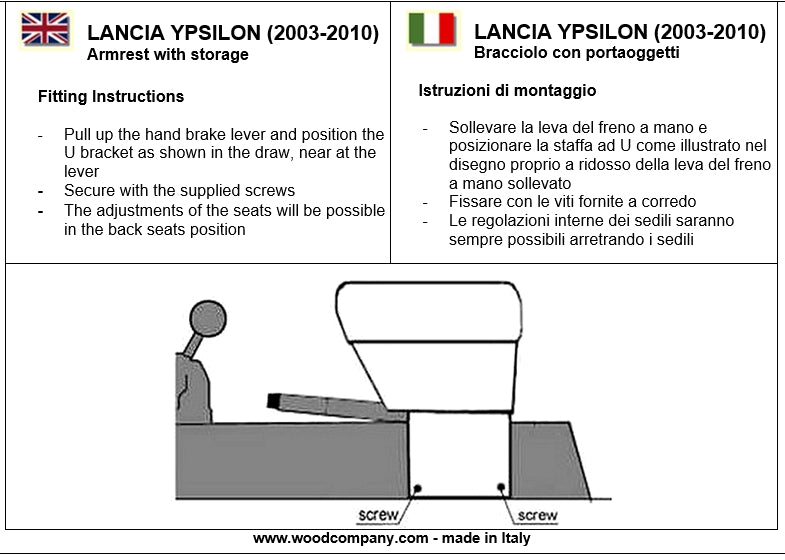 LANCIA YPSILON (2003-2010)
Armrest with storage

Fitting Instructions

- Pull up the hand brake lever and position the U bracket as shown in the draw, near at the lever
- Secure with the supplied screws
- The adjustments of the seats will be possible in the back seats position

LANCIA YPSILON (2003-2010)
Bracciolo con portaoggetti

Istruzioni di montaggio

- Sollevare la leva del freno a mano e posizionare la staffa ad U come illustrato nel disegno proprio a ridosso della leva del freno a mano sollevato
- Fissare con le viti fornite a corredo
- Le regolazioni interne dei sedili saranno sempre possibili arretrando i sedili

screw
screw

www.woodcompany.com - made in Italy