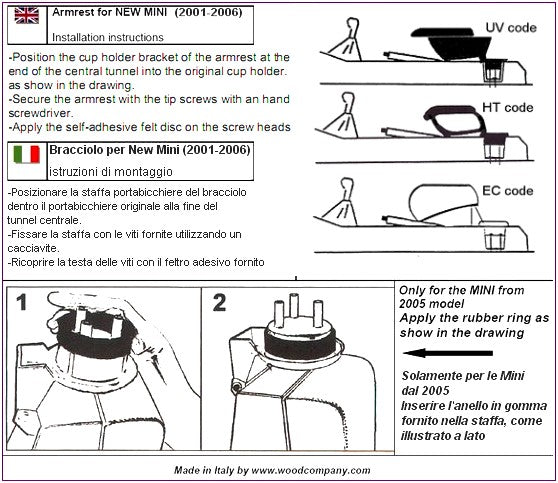 Armrest for NEW MINI (2001-2006)

Installation instructions

-Position the cup holder bracket of the armrest at the end of the central tunnel into the original cup holder. as show in the drawing.
-Secure the armrest with the tip screws with an hand screwdriver.
-Apply the self-adhesive felt disc on the screw heads

Bracciolo per New Mini (2001-2006)

istruzioni di montaggio

-Posizionare la staffa portabicchiere del bracciolo dentro il portabicchiere originale alla fine del tunnel centrale.
-Fissare la staffa con le viti fornite utilizzando un cacciavite.
-Ricoprire la testa delle viti con il feltro adesivo fornito

UV code

HT code

EC code

1

2

Only for the MINI from 2005 model
Apply the rubber ring as show in the drawing

Solamente per le Mini dal 2005
Inserire l'anello in gomma fornito nella staffa, come illustrato a lato

Made in Italy by www.woodcompany.com