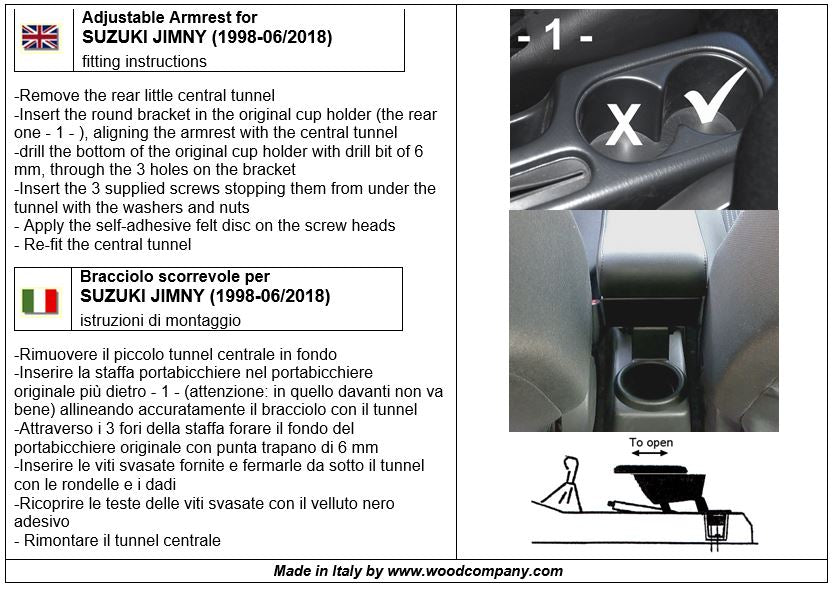 Adjustable Armrest for
SUZUKI JIMNY (1998-06/2018)
fitting instructions

-Remove the rear little central tunnel
-Insert the round bracket in the original cup holder (the rear one - 1 - ), aligning the armrest with the central tunnel
-drill the bottom of the original cup holder with drill bit of 6 mm, through the 3 holes on the bracket
-Insert the 3 supplied screws stopping them from under the tunnel with the washers and nuts
- Apply the self-adhesive felt disc on the screw heads
- Re-fit the central tunnel

Bracciolo scorrevole per
SUZUKI JIMNY (1998-06/2018)
istruzioni di montaggio

-Rimuovere il piccolo tunnel centrale in fondo
-Inserire la staffa nel portabicchiere originale più dietro - 1 - (attenzione: in quello davanti non va bene) allineando accuratamente il bracciolo con il tunnel
-Attraverso i 3 fori della staffa forare il fondo del portabicchiere originale con punta trapano di 6 mm
-Inserire le viti svasate fornite e fermarle da sotto il tunnel con le rondelle e i dadi
-Ricoprire le teste delle viti svasate con il velluto nero adesivo
- Rimontare il tunnel centrale

- 1 -

X ✓

To open

Made in Italy by www.woodcompany.com